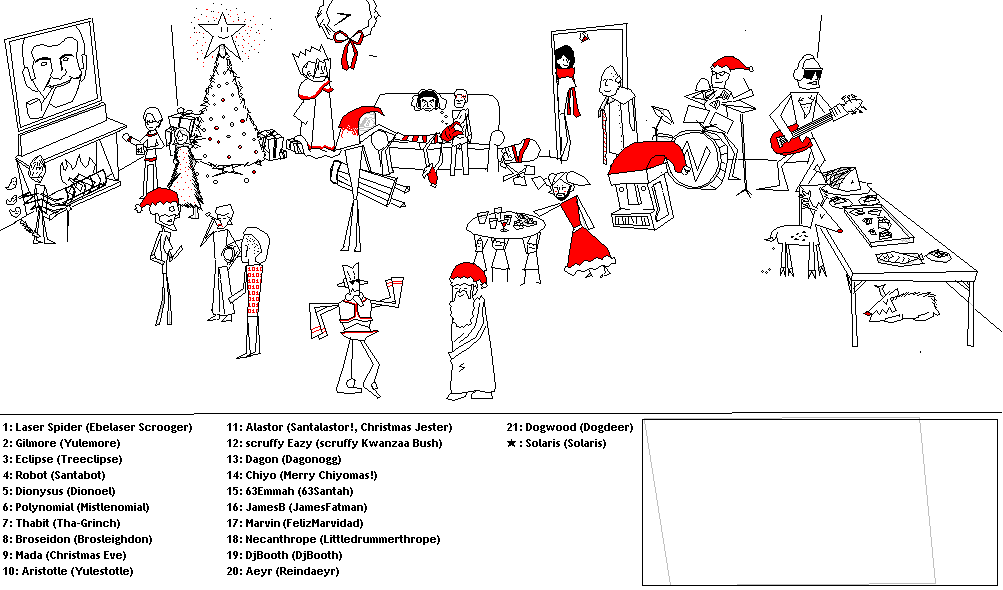 1: Laser Spider (Ebelaser Scrooger)
2: Gilmore (Yulemore)
3: Eclipse (Treeclipse)
4: Robot (Santabot)
5: Dionysus (Dionoel)
6: Polynomial (Mistlenomial)
7: Thabit (Tha-Grinch)
8: Broseidon (Brosleighdon)
9: Mada (Christmas Eve)
10: Aristotle (Yulestotle)

11: Alastor (Santalastor!, Christmas Jester)
12: scruffy Eazy (scruffy Kwanzaa Bush)
13: Dagon (Dagonogg)
14: Chiyo (Merry Chiyomas!)
15: 63Emmah (63Santah)
16: JamesB (JamesFatman)
17: Marvin (FelizMarvidad)
18: Necanthrope (Littledrummerthrope)
19: DjBooth (DjBooth)
20: Aeyr (Reindaeyr)

21: Dogwood (Dogdeer)
★ : Solaris (Solaris)